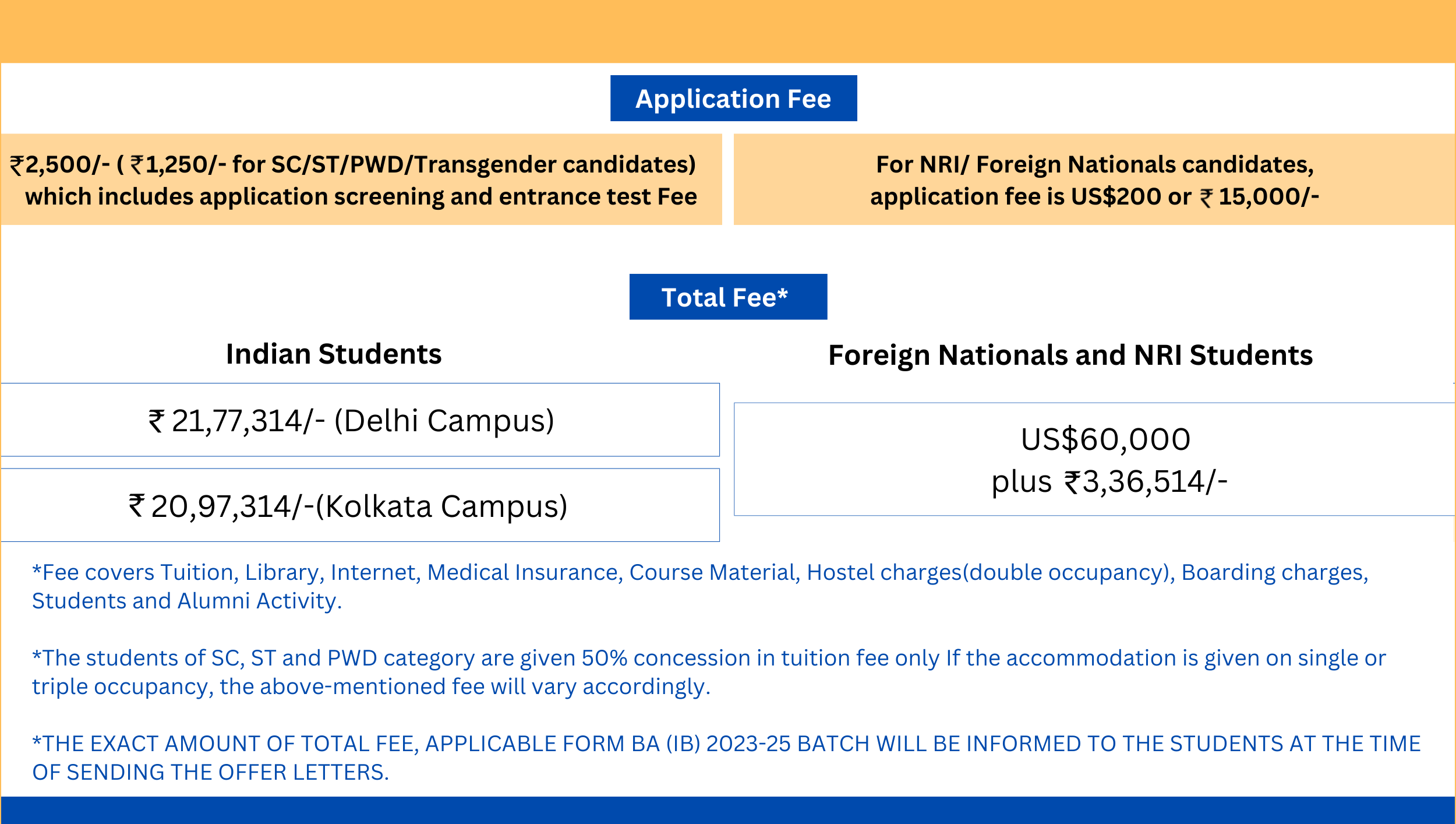 Application Fee

₹2,500/- ( ₹1,250/- for SC/ST/PWD/Transgender candidates) which includes application screening and entrance test Fee

For NRI/ Foreign Nationals candidates, application fee is US$200 or ₹ 15,000/-

Total Fee*

Indian Students

₹ 21,77,314/- (Delhi Campus)

₹ 20,97,314/-(Kolkata Campus)

Foreign Nationals and NRI Students

US$60,000
plus ₹3,36,514/-

*Fee covers Tuition, Library, Internet, Medical Insurance, Course Material, Hostel charges(double occupancy), Boarding charges, Students and Alumni Activity.

*The students of SC, ST and PWD category are given 50% concession in tuition fee only If the accommodation is given on single or triple occupancy, the above-mentioned fee will vary accordingly.

*THE EXACT AMOUNT OF TOTAL FEE, APPLICABLE FORM BA (IB) 2023-25 BATCH WILL BE INFORMED TO THE STUDENTS AT THE TIME OF SENDING THE OFFER LETTERS.